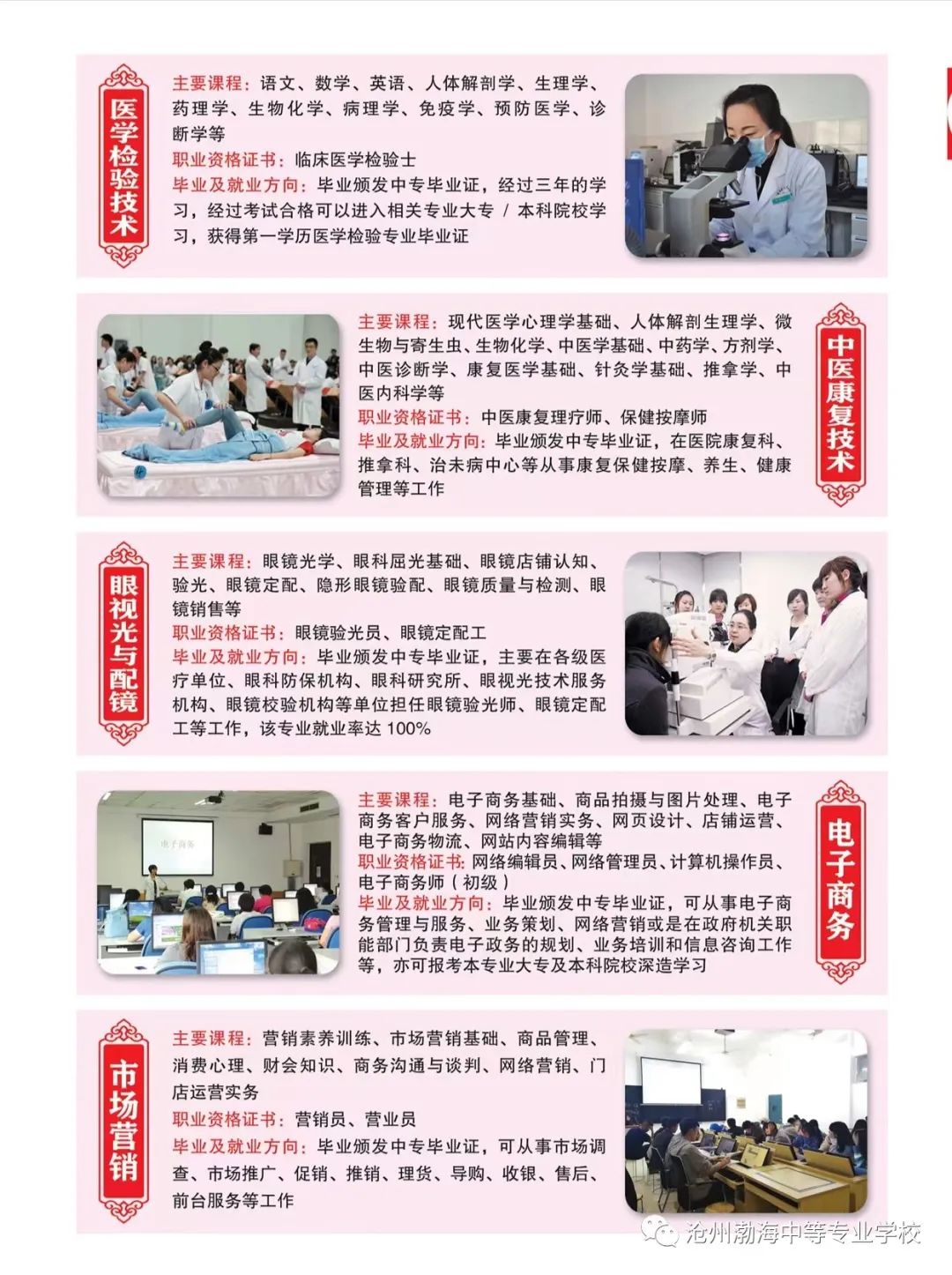 医学检验技术

主要课程：语文、数学、英语、人体解剖学、生理学、药理学、生物化学、病理学、免疫学、预防医学、诊断学等
职业资格证书：临床医学检验士
毕业及就业方向：毕业颁发中专毕业证，经过三年的学习，经过考试合格可以进入相关专业大专 / 本科院校学习，获得第一学历医学检验专业毕业证

中医康复技术

主要课程：现代医学心理学基础、人体解剖生理学、微生物与寄生虫、生物化学、中医学基础、中药学、方剂学、中医诊断学、康复医学基础、针灸学基础、推拿学、中医内科学等
职业资格证书：中医康复理疗师、保健按摩师
毕业及就业方向：毕业颁发中专毕业证，在医院康复科、推拿科、治未病中心等从事康复保健按摩、养生、健康管理等工作

眼视光与配镜

主要课程：眼镜光学、眼科屈光基础、眼镜店铺认知、验光、眼镜定配、隐形眼镜验配、眼镜质量与检测、眼镜销售等
职业资格证书：眼镜验光员、眼镜定配工
毕业及就业方向：毕业颁发中专毕业证，主要在各级医疗单位、眼科防保机构、眼科研究所、眼视光技术服务机构、眼镜校验机构等单位担任眼镜验光师、眼镜定配工等工作，该专业就业率达 100%

电子商务

电子商务

主要课程：电子商务基础、商品拍摄与图片处理、电子商务客户服务、网络营销实务、网页设计、店铺运营、电子商务物流、网站内容编辑等
职业资格证书：网络编辑员、网络管理员、计算机操作员、电子商务师（初级）
毕业及就业方向：毕业颁发中专毕业证，可从事电子商务管理与服务、业务策划、网络营销或是在政府机关职能部门负责电子政务的规划、业务培训和信息咨询工作等，亦可报考本专业大专及本科院校深造学习

市场营销

主要课程：营销素养训练、市场营销基础、商品管理、消费心理、财会知识、商务沟通与谈判、网络营销、门店运营实务
职业资格证书：营销员、营业员
毕业及就业方向：毕业颁发中专毕业证，可从事市场调查、市场推广、促销、推销、理货、导购、收银、售后、前台服务等工作

沧州渤海中等专业学校